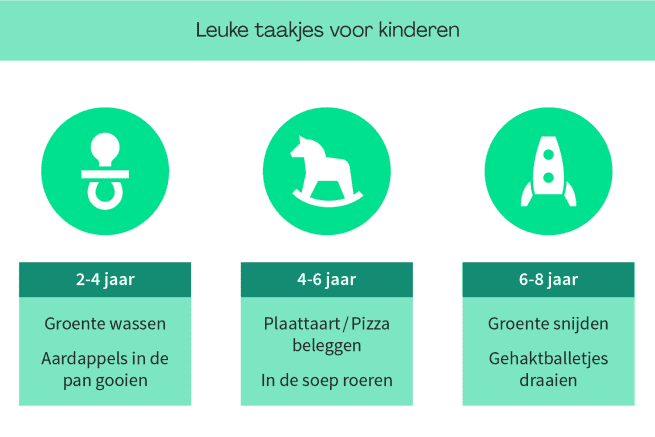 Leuke taakjes voor kinderen

2-4 jaar

Groente wassen

Aardappels in de pan gooien

4-6 jaar

Plaattaart / Pizza beleggen

In de soep roeren

6-8 jaar

Groente snijden

Gehaktballetjes draaien